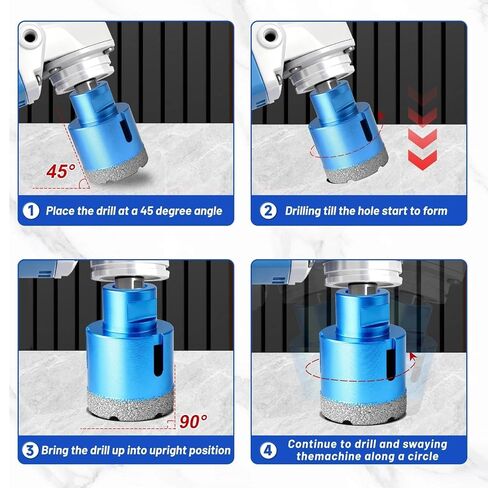 45°

1 Place the drill at a 45 degree angle

2 Drilling till the hole start to form

90°

3 Bring the drill up into upright position

4 Continue to drill and swaying themachine along a circle