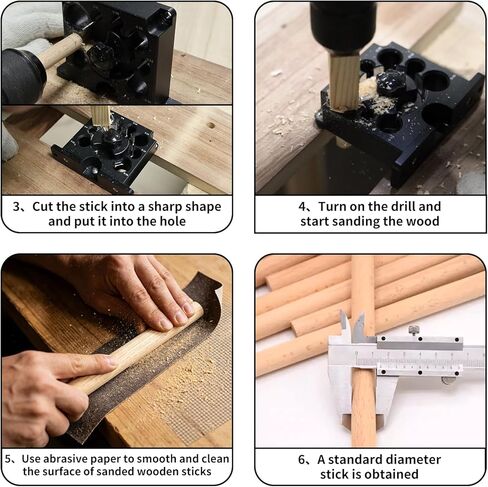 3、Cut the stick into a sharp shape and put it into the hole

4、Turn on the drill and start sanding the wood

5、Use abrasive paper to smooth and clean the surface of sanded wooden sticks

6、A standard diameter stick is obtained