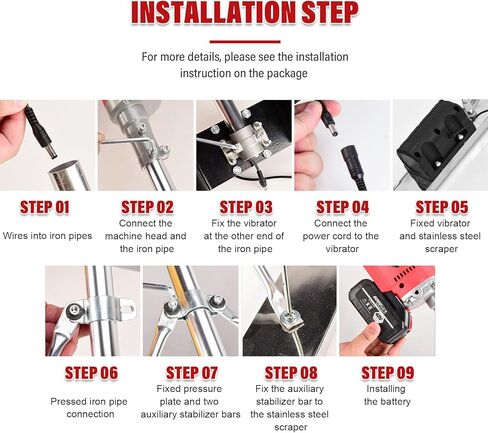 INSTALLATION STEP

For more details, please see the installation instruction on the package

STEP 01
Wires into iron pipes

STEP 02
Connect the machine head and the iron pipe

STEP 03
Fix the vibrator at the other end of the iron pipe

STEP 04
Connect the power cord to the vibrator

STEP 05
Fixed vibrator and stainless steel scraper

STEP 06
Pressed iron pipe connection

STEP 07
Fixed pressure plate and two auxiliary stabilizer bars

STEP 08
Fix the auxiliary stabilizer bar to the stainless steel scraper

STEP 09
Installing the battery