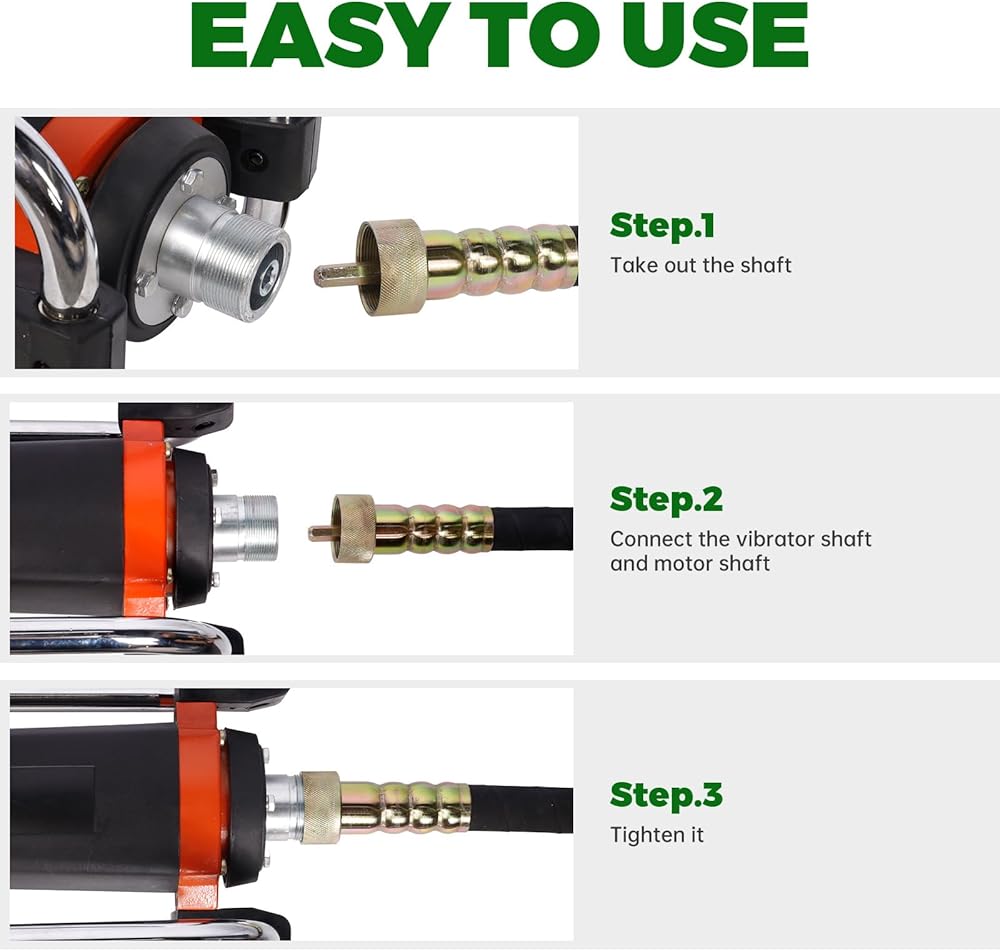 EASY TO USE

Step.1
Take out the shaft

Step.2
Connect the vibrator shaft and motor shaft

Step.3
Tighten it