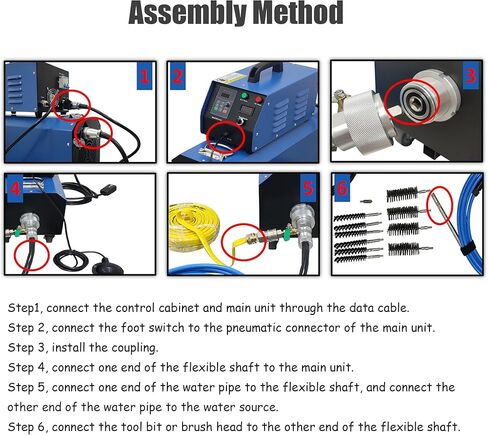 Assembly Method

1

2

3

4

5

6

Step1, connect the control cabinet and main unit through the data cable.

Step 2, connect the foot switch to the pneumatic connector of the main unit.

Step 3, install the coupling.

Step 4, connect one end of the flexible shaft to the main unit.

Step 5, connect one end of the water pipe to the flexible shaft, and connect the other end of the water pipe to the water source.

Step 6, connect the tool bit or brush head to the other end of the flexible shaft.