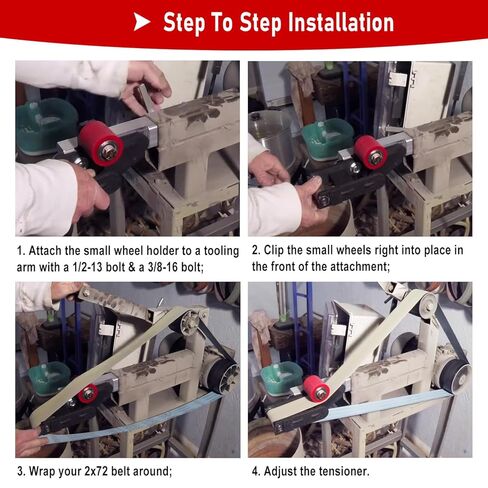 Step To Step Installation

1. Attach the small wheel holder to a tooling arm with a 1/2-13 bolt & a 3/8-16 bolt;

2. Clip the small wheels right into place in the front of the attachment;

3. Wrap your 2x72 belt around;

4. Adjust the tensioner.