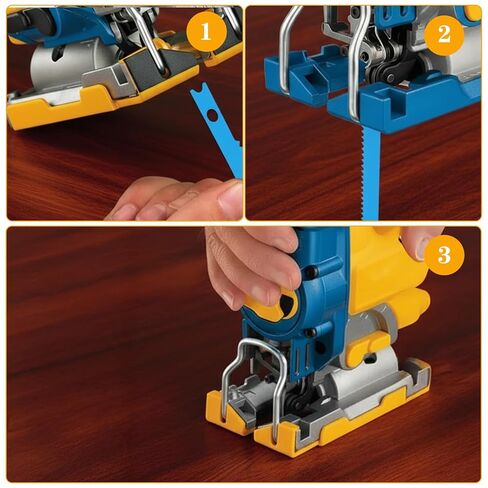 1

2

3