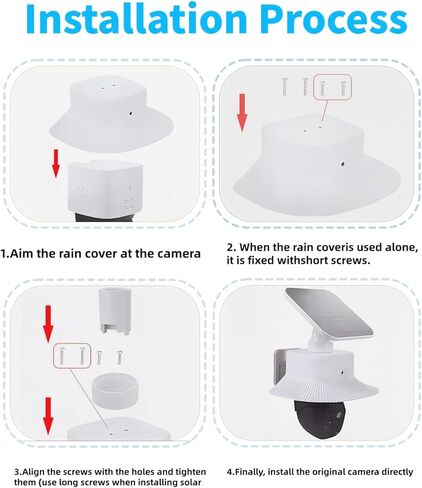 Installation Process

1.Aim the rain cover at the camera

2. When the rain coveris used alone, it is fixed withshort screws.

3.Align the screws with the holes and tighten them (use long screws when installing solar

4.Finally, install the original camera directly