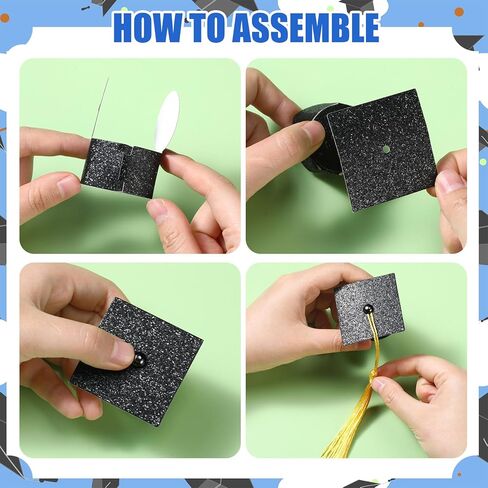 HOW TO ASSEMBLE