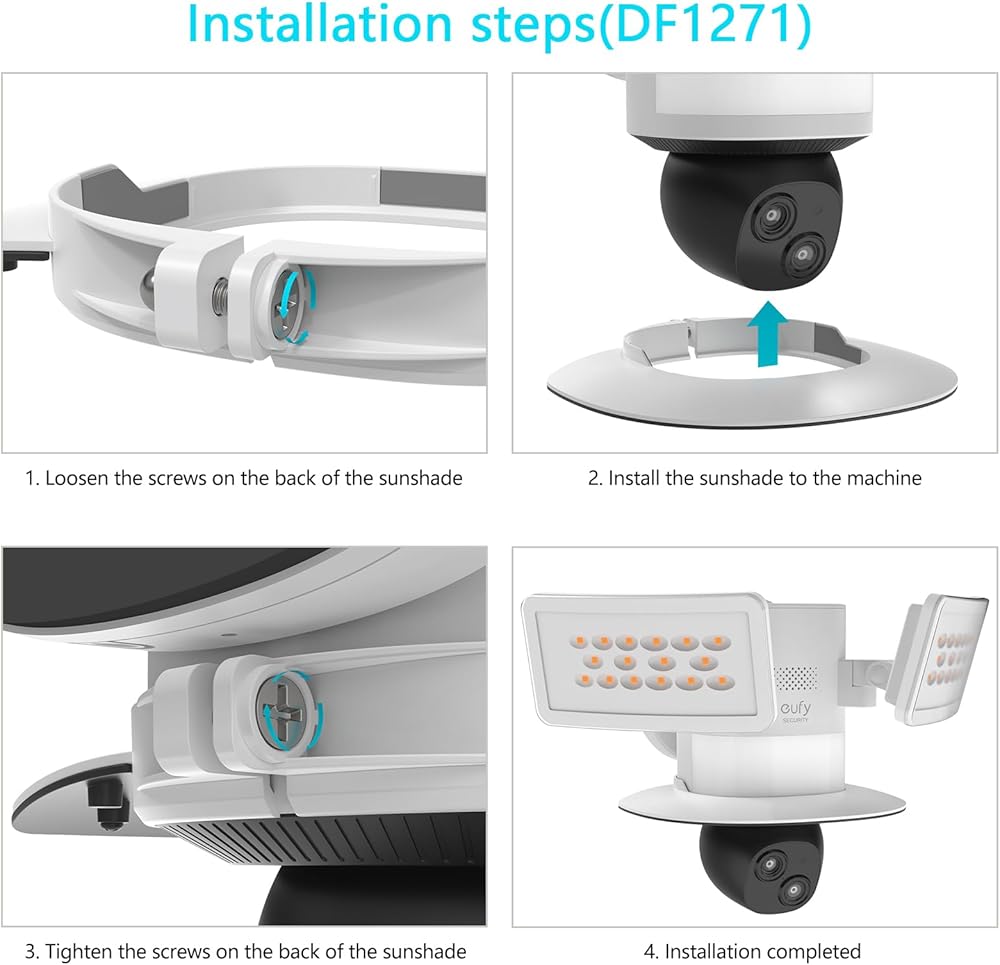 Installation steps(DF1271)

1. Loosen the screws on the back of the sunshade

2. Install the sunshade to the machine

3. Tighten the screws on the back of the sunshade

eufy SECURITY

4. Installation completed