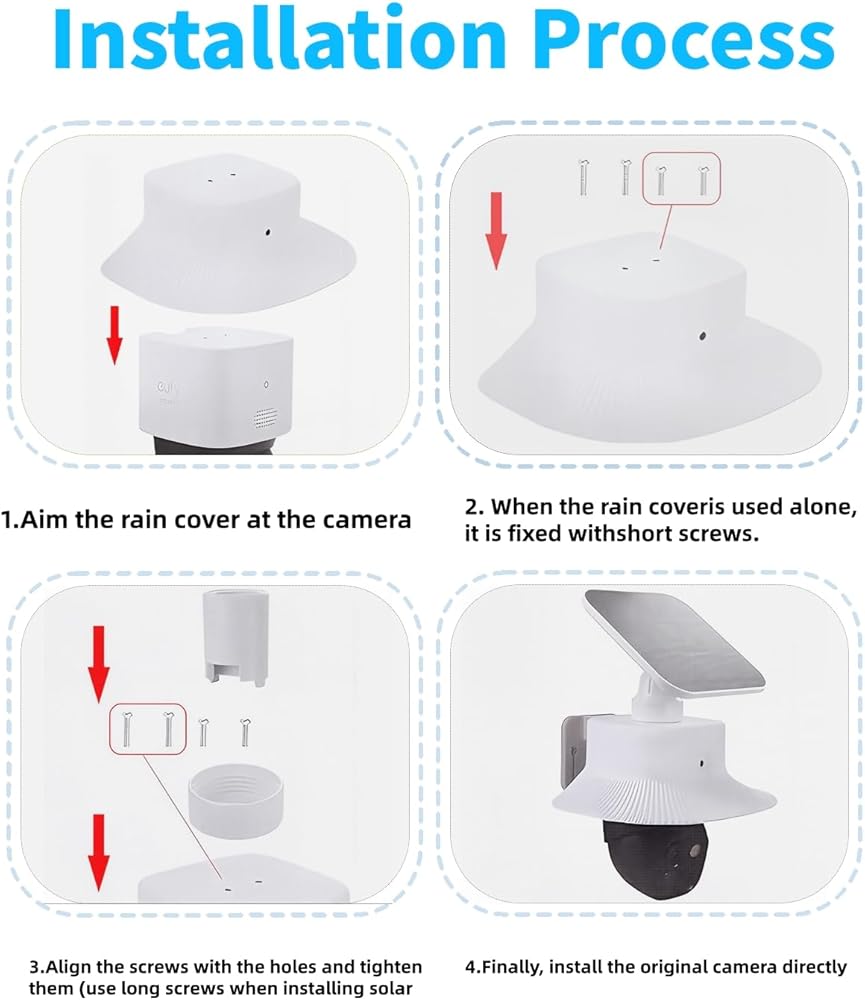 Installation Process

eufy

1.Aim the rain cover at the camera

2. When the rain coveris used alone, it is fixed withshort screws.

3.Align the screws with the holes and tighten them (use long screws when installing solar

4.Finally, install the original camera directly