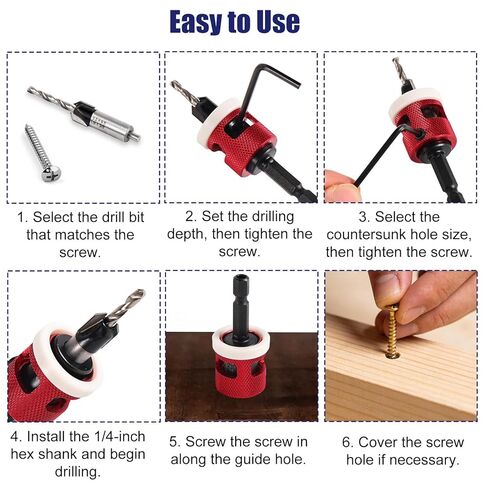 Easy to Use

1. Select the drill bit that matches the screw.

2. Set the drilling depth, then tighten the screw.

3. Select the countersunk hole size, then tighten the screw.

4. Install the 1/4-inch hex shank and begin drilling.

5. Screw the screw in along the guide hole.

6. Cover the screw hole if necessary.