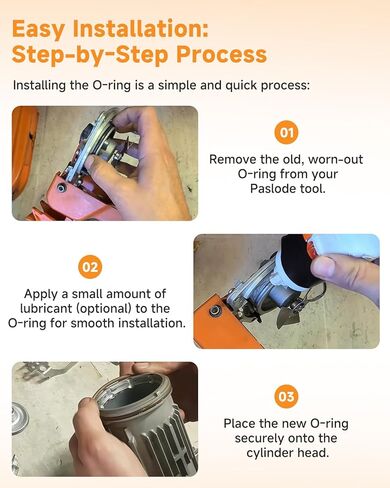 Easy Installation: Step-by-Step Process

Installing the O-ring is a simple and quick process:

01

Remove the old, worn-out O-ring from your Paslode tool.

02

Apply a small amount of lubricant (optional) to the O-ring for smooth installation.

03

Place the new O-ring securely onto the cylinder head.