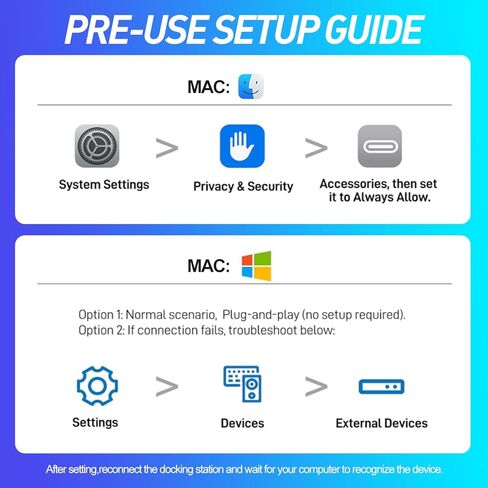 PRE-USE SETUP GUIDE

MAC:

System Settings > Privacy & Security > Accessories, then set it to Always Allow.

MAC:

Option 1: Normal scenario, Plug-and-play (no setup required).
Option 2: If connection fails, troubleshoot below:

Settings > Devices > External Devices

After setting,reconnect the docking station and wait for your computer to recognize the device.