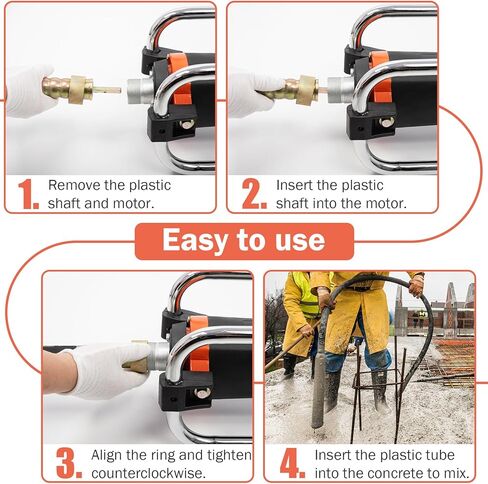 1. Remove the plastic shaft and motor.

2. Insert the plastic shaft into the motor.

Easy to use

3. Align the ring and tighten counterclockwise.

4. Insert the plastic tube into the concrete to mix.