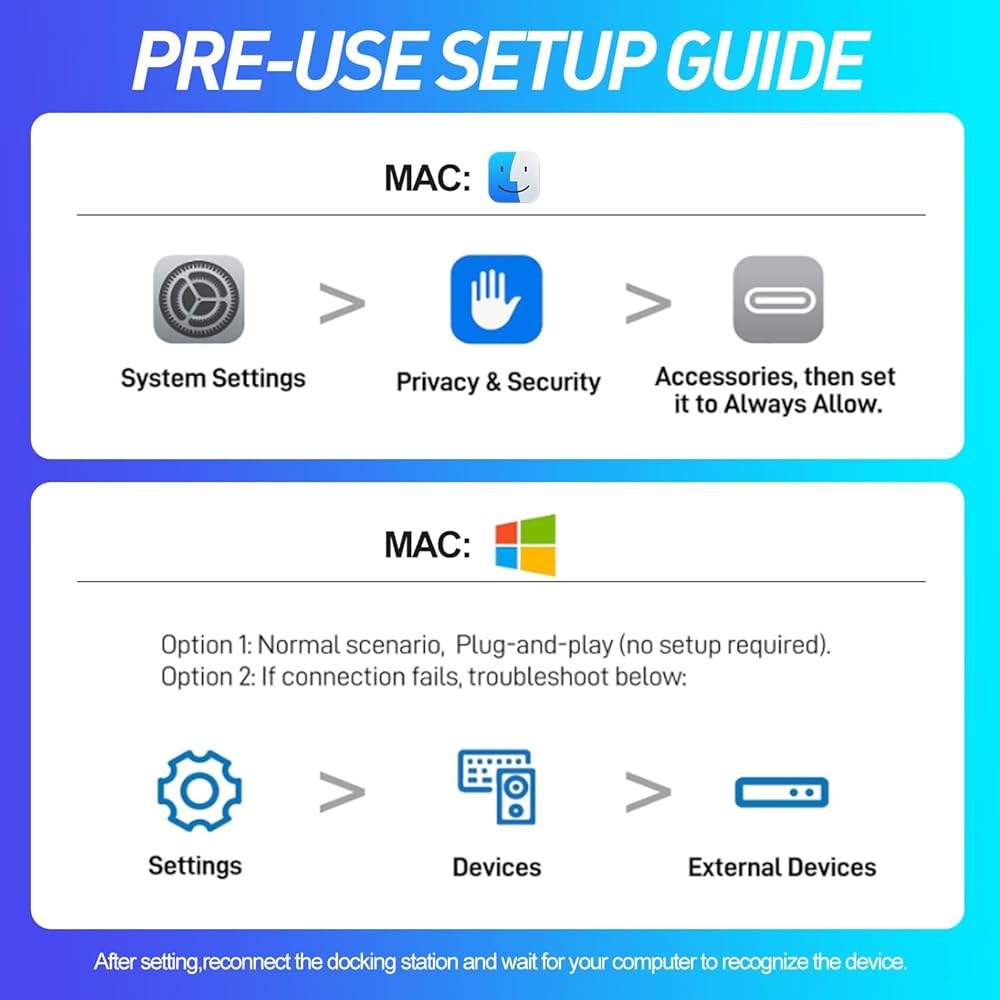 PRE-USE SETUP GUIDE

MAC:

System Settings > Privacy & Security > Accessories, then set it to Always Allow.

MAC:

Option 1: Normal scenario, Plug-and-play (no setup required).
Option 2: If connection fails, troubleshoot below:

Settings > Devices > External Devices

After setting,reconnect the docking station and wait for your computer to recognize the device.