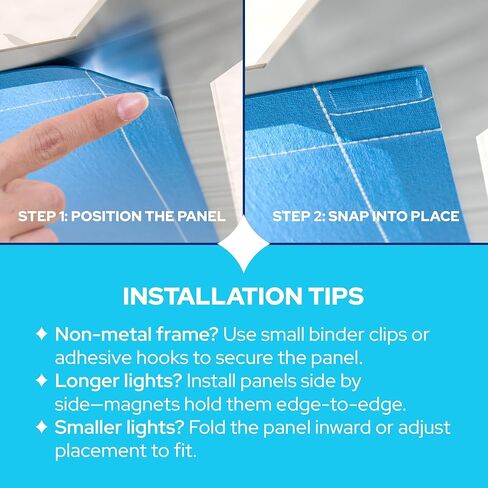 STEP 1: POSITION THE PANEL

STEP 2: SNAP INTO PLACE

INSTALLATION TIPS

✦ Non-metal frame? Use small binder clips or adhesive hooks to secure the panel.

✦ Longer lights? Install panels side by side—magnets hold them edge-to-edge.

✦ Smaller lights? Fold the panel inward or adjust placement to fit.