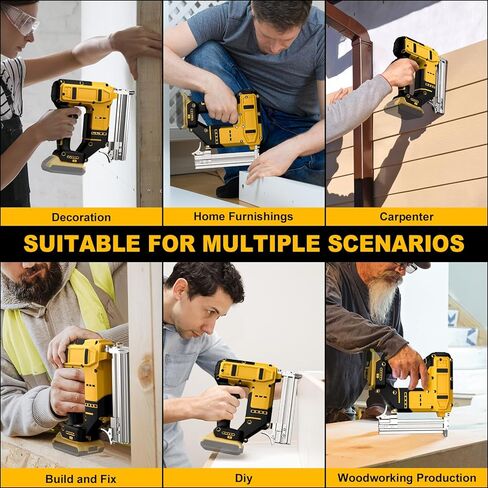 Decoration

Home Furnishings

Carpenter

SUITABLE FOR MULTIPLE SCENARIOS

Build and Fix

Diy

Woodworking Production