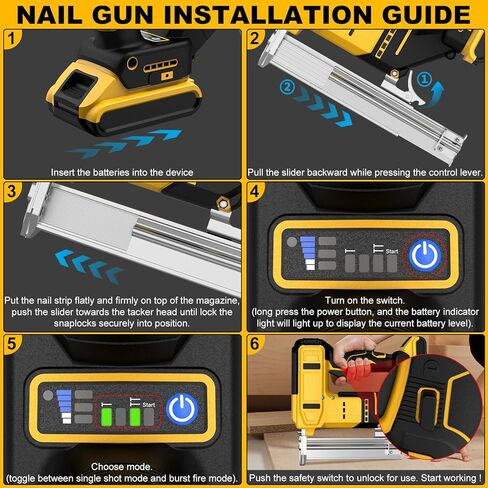 NAIL GUN INSTALLATION GUIDE

1

Insert the batteries into the device

2

①

②

Pull the slider backward while pressing the control lever.

3

Put the nail strip flatly and firmly on top of the magazine, push the slider towards the tacker head until lock the snaplocks securely into position.

4

Start

Turn on the switch.
(long press the power button, and the battery indicator light will light up to display the current battery level).

5

Start

Choose mode.
(toggle between single shot mode and burst fire mode).

6

Push the safety switch to unlock for use. Start working !