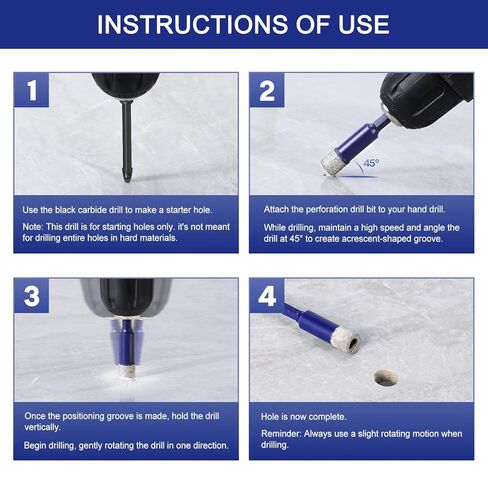 INSTRUCTIONS OF USE

1

Use the black carbide drill to make a starter hole.

Note: This drill is for starting holes only. it's not meant for drilling entire holes in hard materials.

2

45°

Attach the perforation drill bit to your hand drill.

While drilling, maintain a high speed and angle the drill at 45° to create acrescent-shaped groove.

3

Once the positioning groove is made, hold the drill vertically.

Begin drilling, gently rotating the drill in one direction.

4

Hole is now complete.

Reminder: Always use a slight rotating motion when drilling.