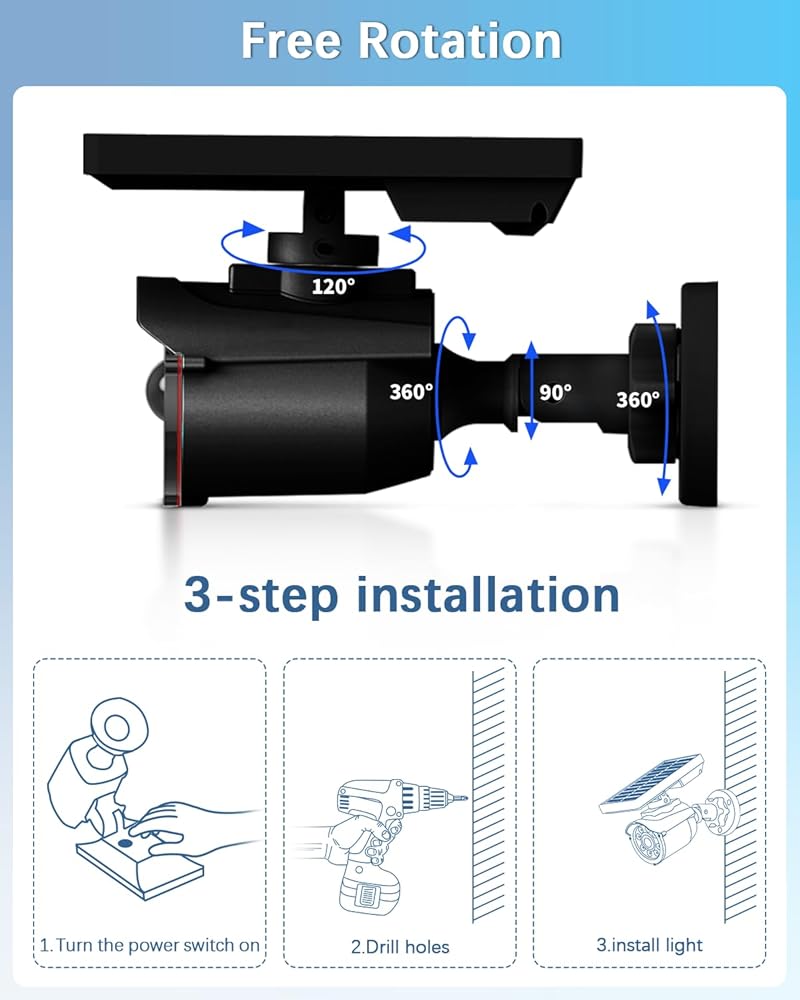 Free Rotation

120°

360°

90°

360°

3-step installation

1.Turn the power switch on

2.Drill holes

3.install light