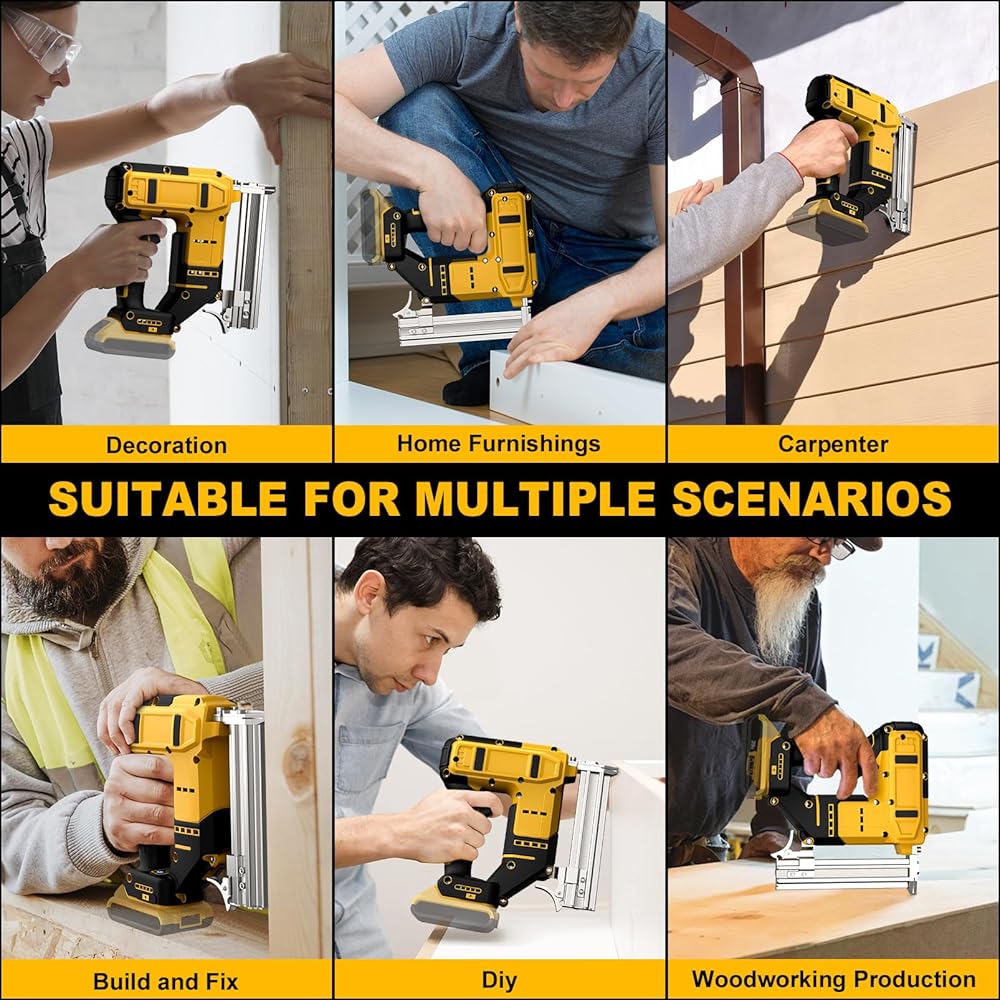 Decoration

Home Furnishings

Carpenter

SUITABLE FOR MULTIPLE SCENARIOS

Build and Fix

Diy

Woodworking Production