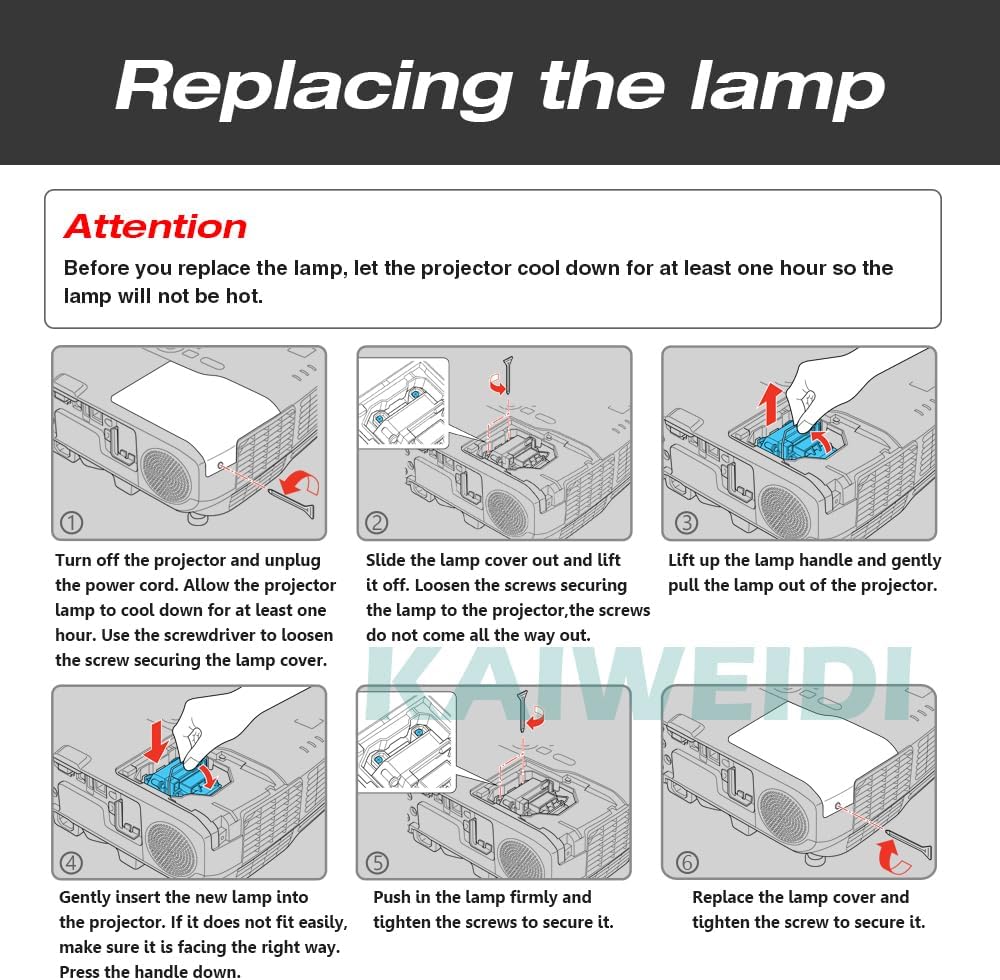 Replacing the lamp

Attention
Before you replace the lamp, let the projector cool down for at least one hour so the lamp will not be hot.

①
Turn off the projector and unplug the power cord. Allow the projector lamp to cool down for at least one hour. Use the screwdriver to loosen the screw securing the lamp cover.

②
Slide the lamp cover out and lift it off. Loosen the screws securing the lamp to the projector,the screws do not come all the way out.

③
Lift up the lamp handle and gently pull the lamp out of the projector.

KAIWEIDI

④
Gently insert the new lamp into the projector. If it does not fit easily, make sure it is facing the right way. Press the handle down.

⑤
Push in the lamp firmly and tighten the screws to secure it.

⑥
Replace the lamp cover and tighten the screw to secure it.