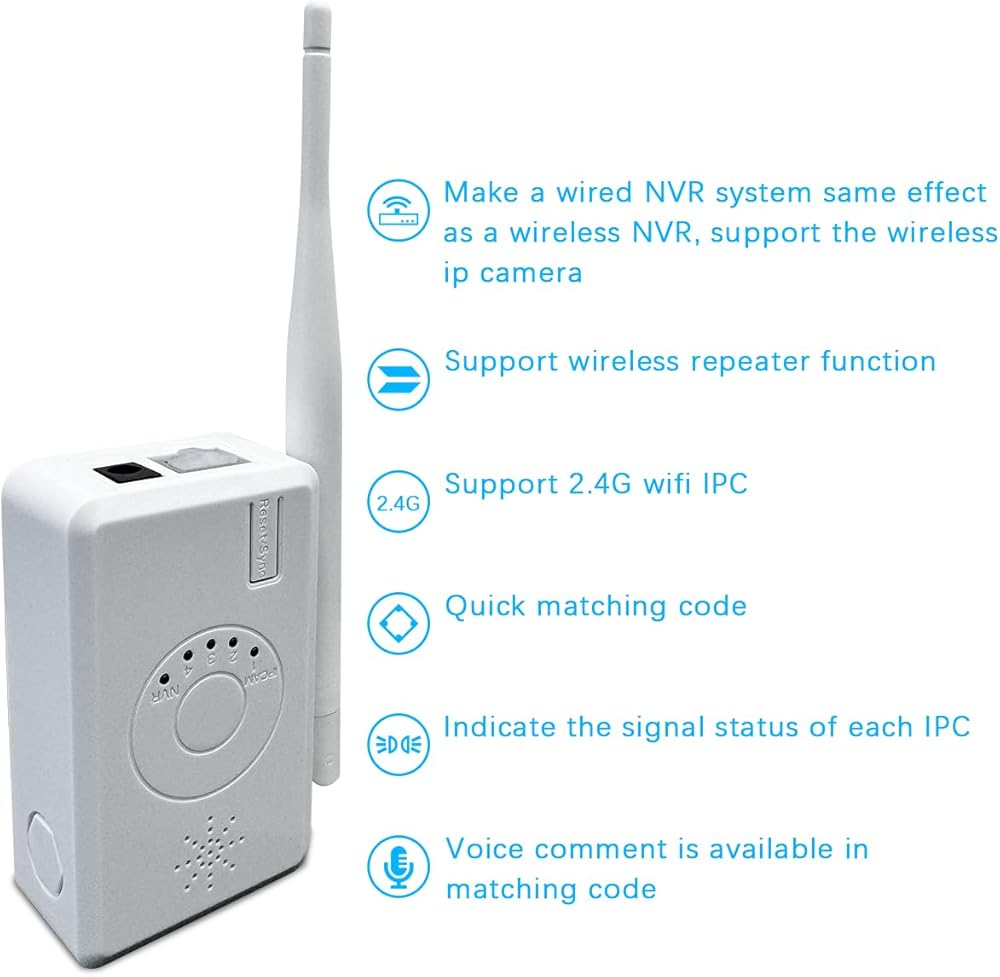 Reset/Sync

NVR 4 3 2 1 IPCAM

Make a wired NVR system same effect as a wireless NVR, support the wireless ip camera

Support wireless repeater function

2.4G

Support 2.4G wifi IPC

Quick matching code

Indicate the signal status of each IPC

Voice comment is available in matching code