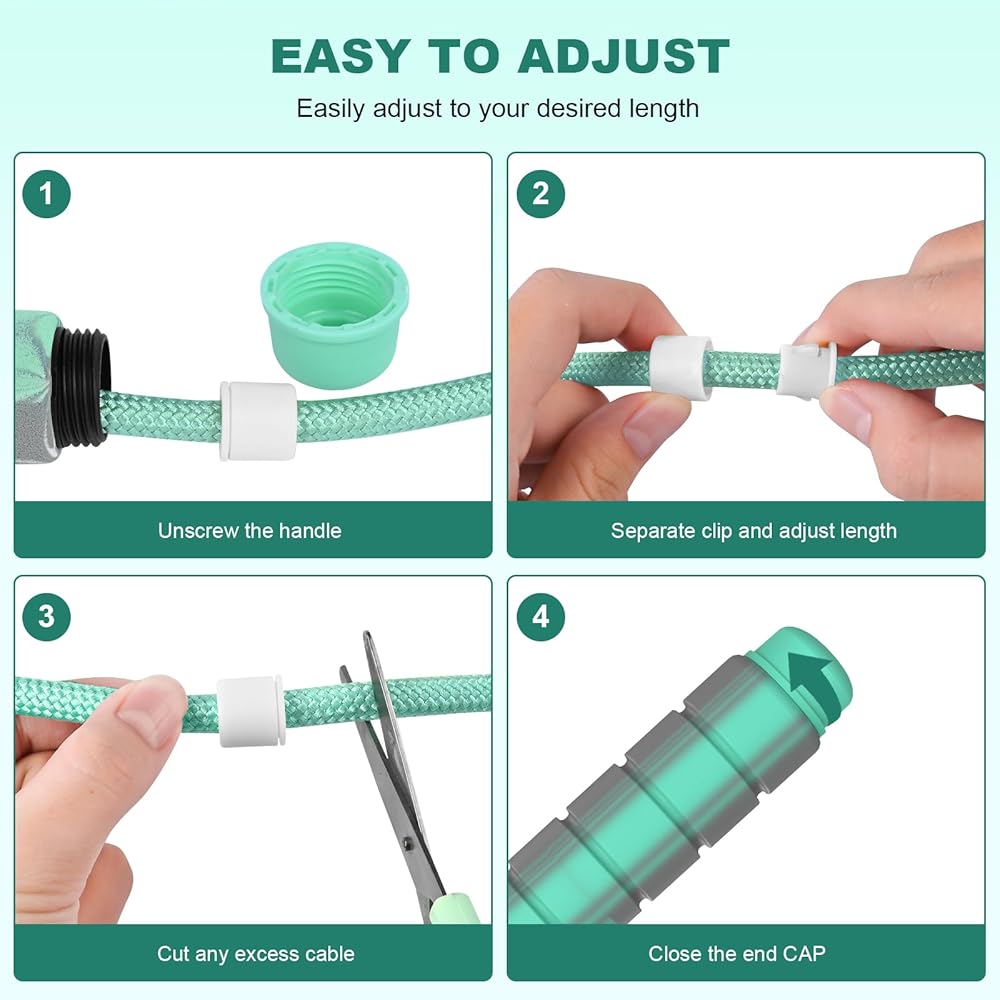 EASY TO ADJUST

Easily adjust to your desired length

1

Unscrew the handle

2

Separate clip and adjust length

3

Cut any excess cable

4

Close the end CAP