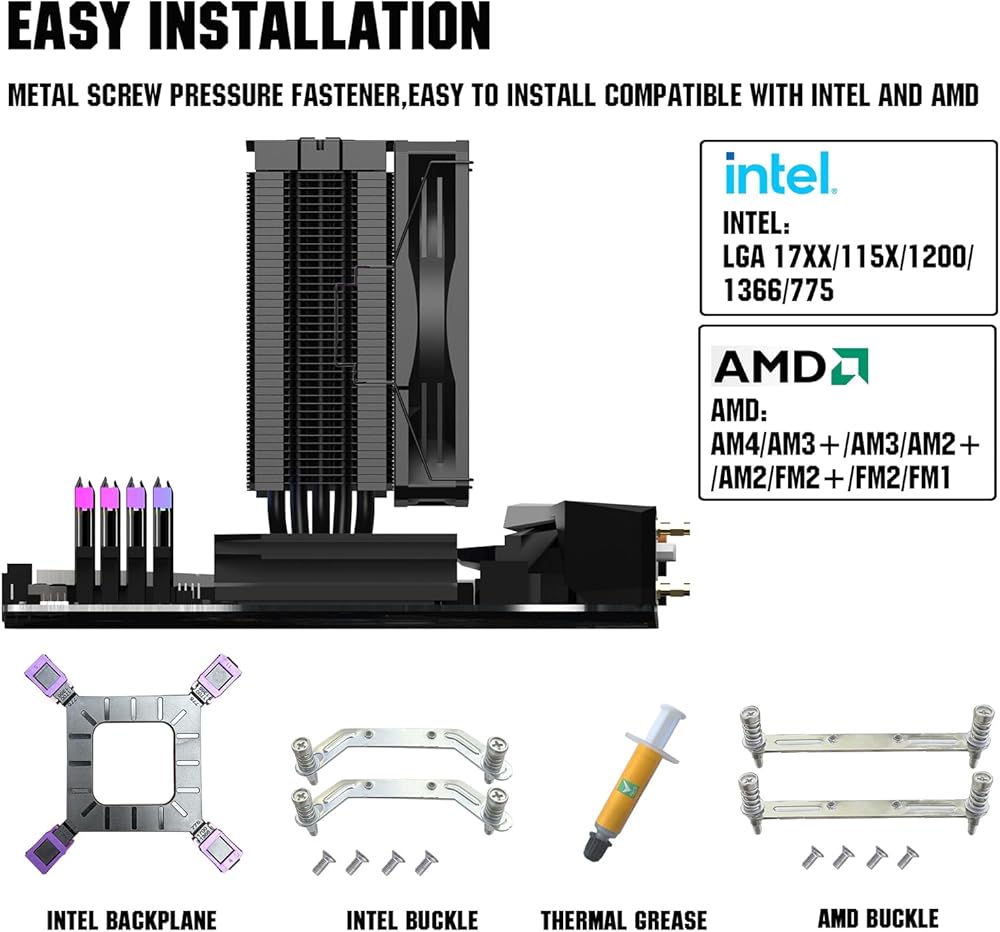 EASY INSTALLATION

METAL SCREW PRESSURE FASTENER,EASY TO INSTALL COMPATIBLE WITH INTEL AND AMD

intel.

INTEL:
LGA 17XX/115X/1200/1366/775

AMD

AMD:
AM4/AM3+/AM3/AM2+/AM2/FM2+/FM2/FM1

INTEL BACKPLANE

INTEL BUCKLE

THERMAL GREASE

AMD BUCKLE