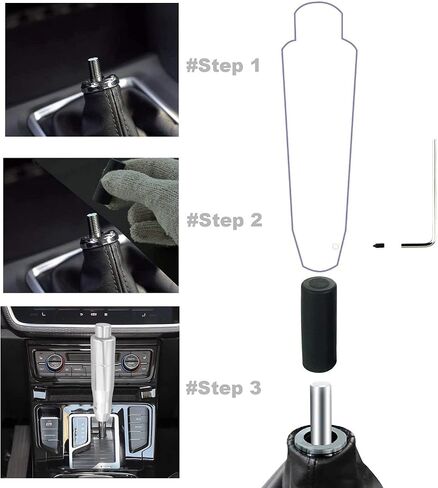 #Step 1

#Step 2

#Step 3