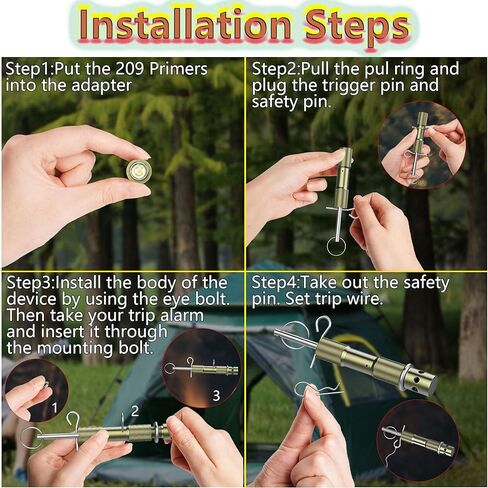 Installation Steps

Step1:Put the 209 Primers into the adapter

Step2:Pull the pul ring and plug the trigger pin and safety pin.

Step3:Install the body of the device by using the eye bolt. Then take your trip alarm and insert it through the mounting bolt.

1

2

3

Step4:Take out the safety pin. Set trip wire.