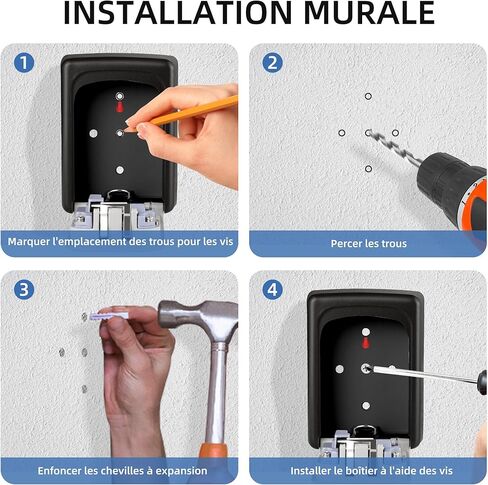 INSTALLATION MURALE

1

Marquer l'emplacement des trous pour les vis

2

Percer les trous

3

Enfoncer les chevilles à expansion

4

Installer le boîtier à l'aide des vis