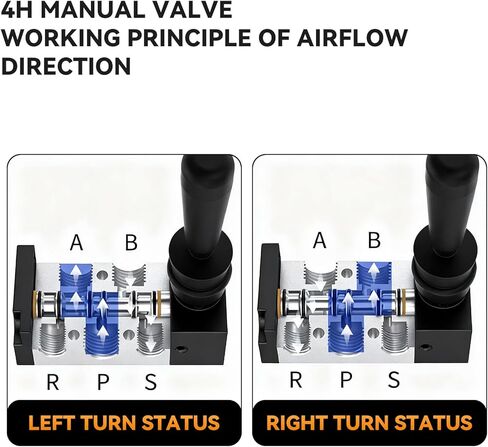 4H MANUAL VALVE
WORKING PRINCIPLE OF AIRFLOW DIRECTION

A B
R P S
LEFT TURN STATUS

A B
R P S
RIGHT TURN STATUS