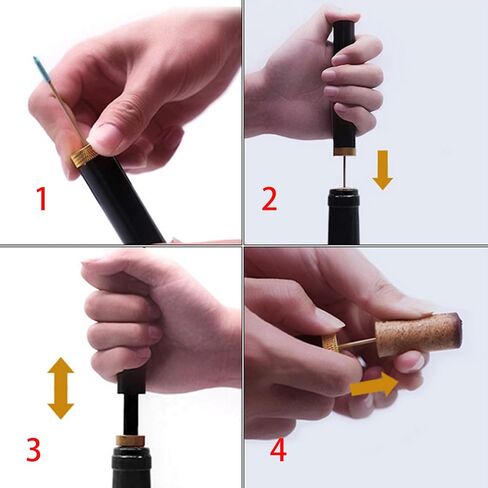 1

2

3

4