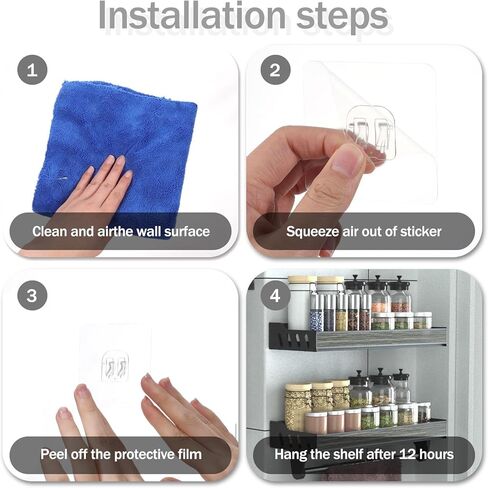 Installation steps

1

Clean and airthe wall surface

2

Squeeze air out of sticker

3

Peel off the protective film

4

Hang the shelf after 12 hours