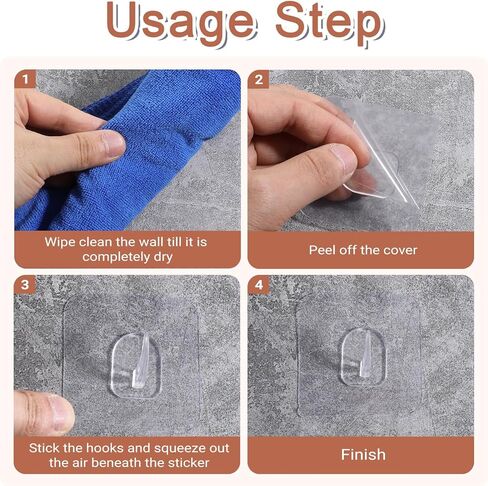 Usage Step

1

Wipe clean the wall till it is completely dry

2

Peel off the cover

3

Stick the hooks and squeeze out the air beneath the sticker

4

Finish