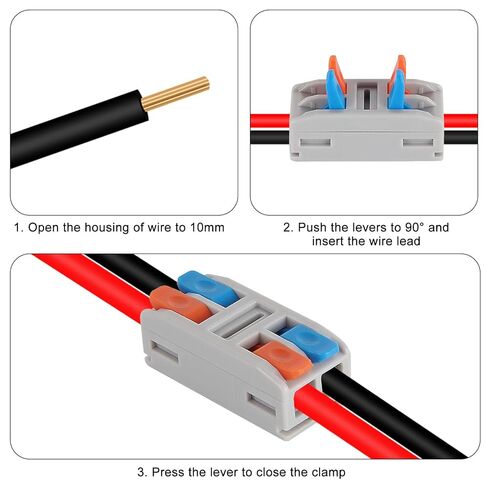 1. Open the housing of wire to 10mm

2. Push the levers to 90° and insert the wire lead

3. Press the lever to close the clamp