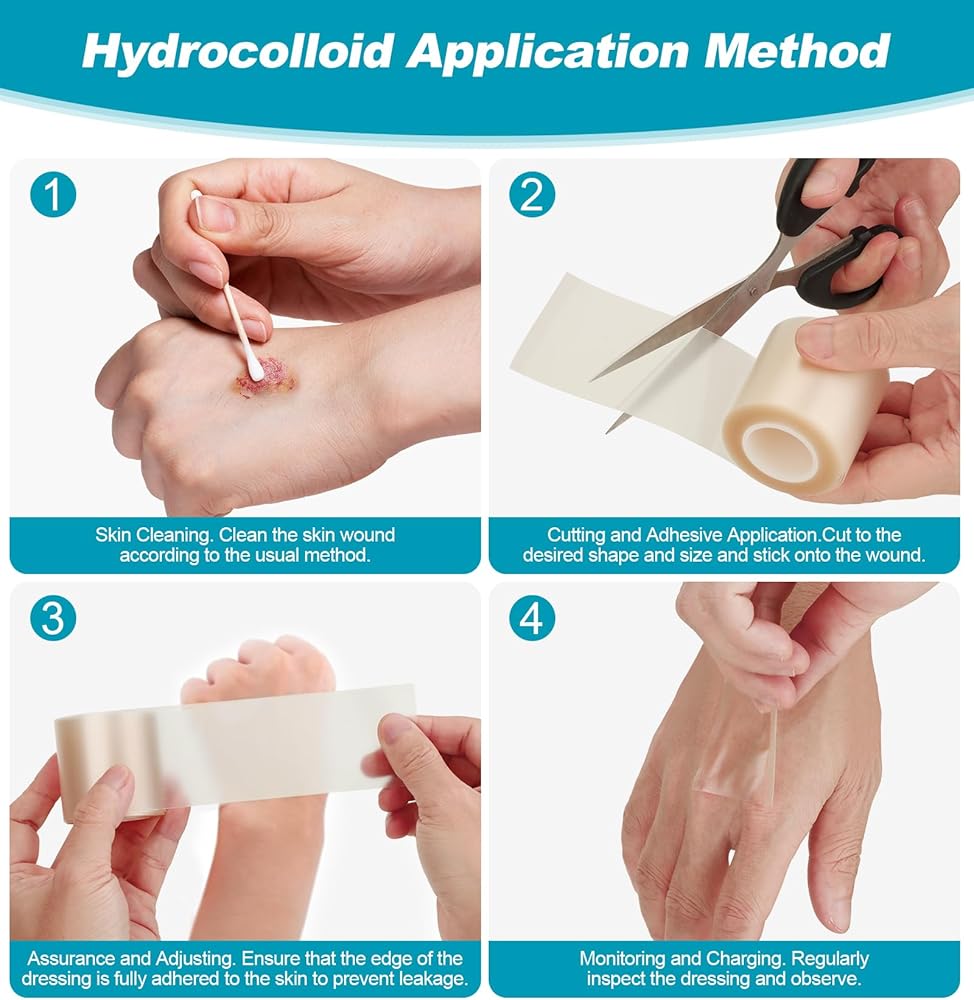 Hydrocolloid Application Method

1

Skin Cleaning. Clean the skin wound according to the usual method.

2

Cutting and Adhesive Application.Cut to the desired shape and size and stick onto the wound.

3

Assurance and Adjusting. Ensure that the edge of the dressing is fully adhered to the skin to prevent leakage.

4

Monitoring and Charging. Regularly inspect the dressing and observe.