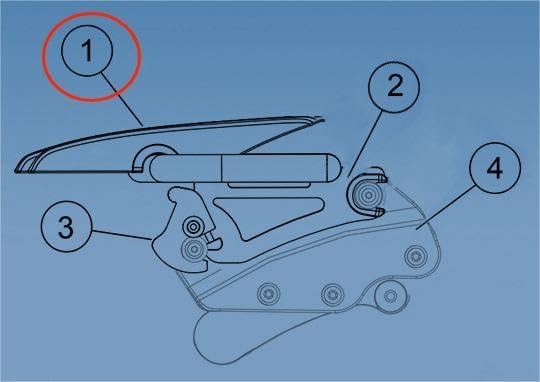 1
2
3
4