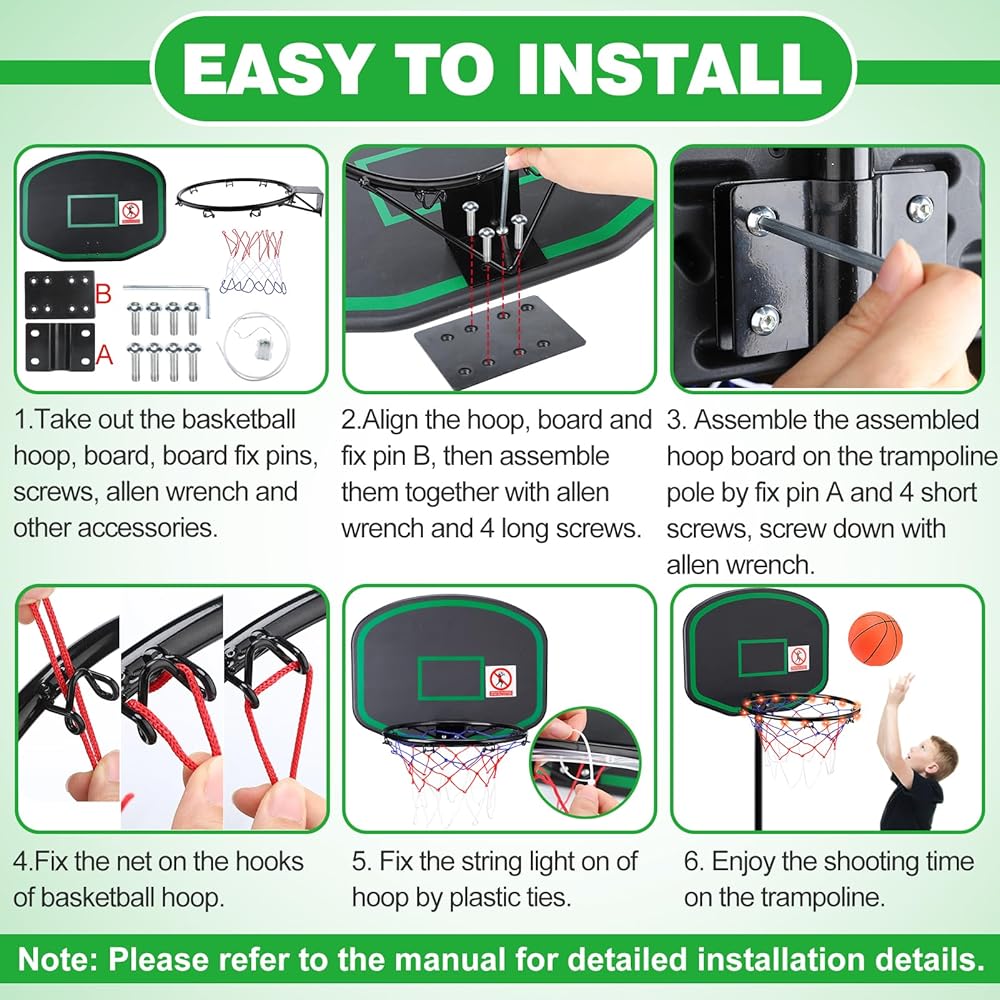 EASY TO INSTALL

B

A

1.Take out the basketball hoop, board, board fix pins, screws, allen wrench and other accessories.

2.Align the hoop, board and fix pin B, then assemble them together with allen wrench and 4 long screws.

3. Assemble the assembled hoop board on the trampoline pole by fix pin A and 4 short screws, screw down with allen wrench.

4.Fix the net on the hooks of basketball hoop.

5. Fix the string light on of hoop by plastic ties.

6. Enjoy the shooting time on the trampoline.

Note: Please refer to the manual for detailed installation details.