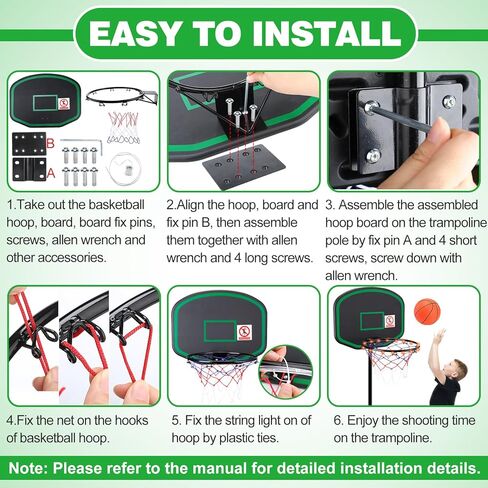 EASY TO INSTALL

B

A

1.Take out the basketball hoop, board, board fix pins, screws, allen wrench and other accessories.

2.Align the hoop, board and fix pin B, then assemble them together with allen wrench and 4 long screws.

3. Assemble the assembled hoop board on the trampoline pole by fix pin A and 4 short screws, screw down with allen wrench.

4.Fix the net on the hooks of basketball hoop.

5. Fix the string light on of hoop by plastic ties.

6. Enjoy the shooting time on the trampoline.

Note: Please refer to the manual for detailed installation details.