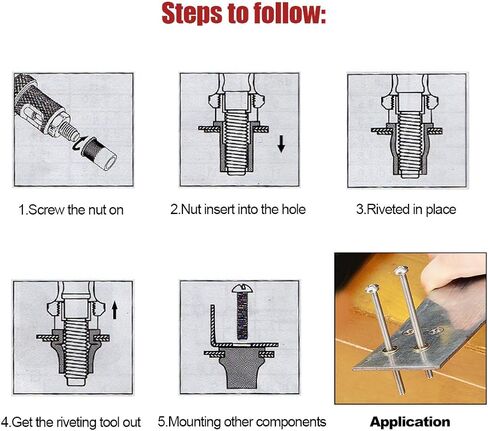 Steps to follow:

1.Screw the nut on

2.Nut insert into the hole

3.Riveted in place

4.Get the riveting tool out

5.Mounting other components

Application