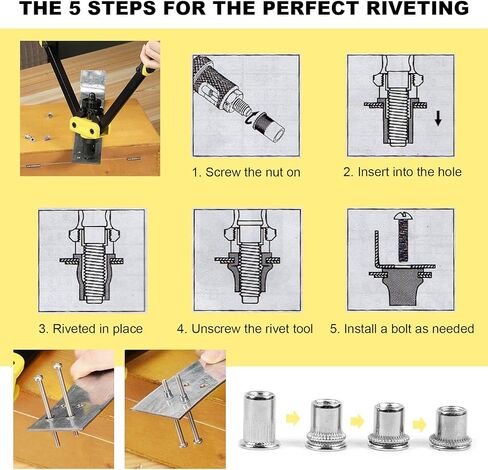 THE 5 STEPS FOR THE PERFECT RIVETING

1. Screw the nut on

2. Insert into the hole

3. Riveted in place

4. Unscrew the rivet tool

5. Install a bolt as needed