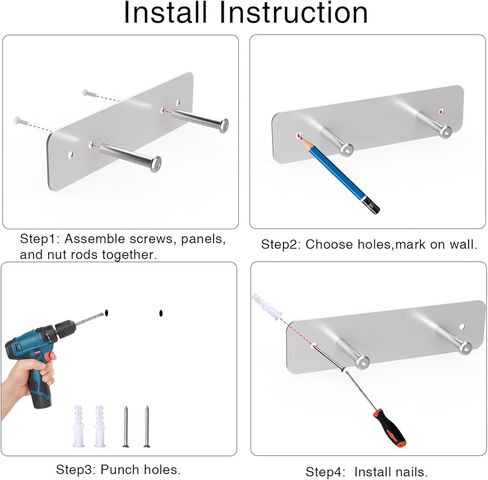 Install Instruction

Step1: Assemble screws, panels, and nut rods together.

Step2: Choose holes,mark on wall.

Step3: Punch holes.

Step4: Install nails.