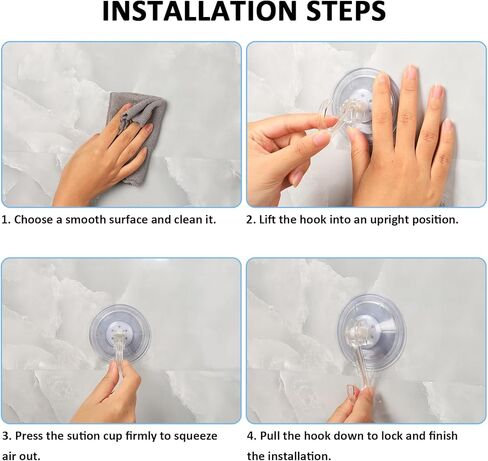 INSTALLATION STEPS

1. Choose a smooth surface and clean it.

2. Lift the hook into an upright position.

3. Press the sution cup firmly to squeeze air out.

4. Pull the hook down to lock and finish the installation.