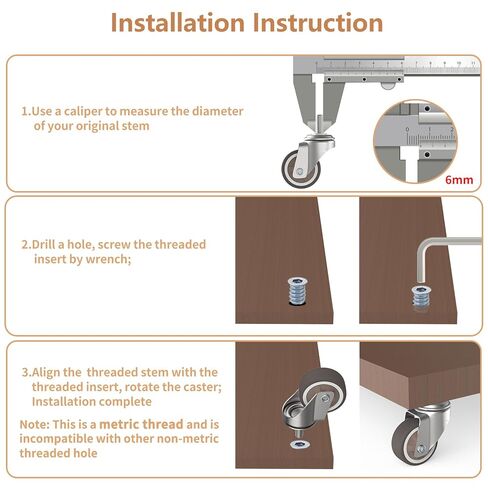 Installation Instruction

1.Use a caliper to measure the diameter of your original stem

0 1 2

6mm

2.Drill a hole, screw the threaded insert by wrench;

3.Align the threaded stem with the threaded insert, rotate the caster; Installation complete

Note: This is a metric thread and is incompatible with other non-metric threaded hole