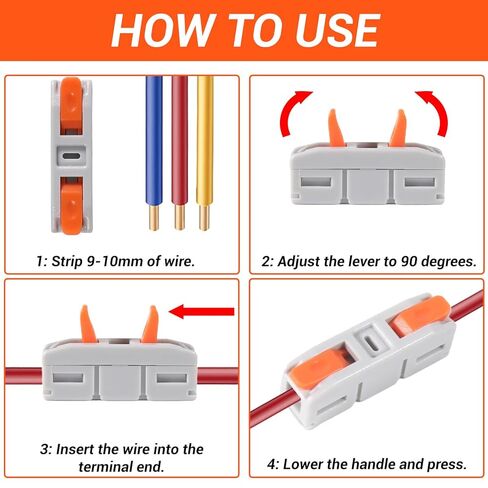 HOW TO USE

1: Strip 9-10mm of wire.

2: Adjust the lever to 90 degrees.

3: Insert the wire into the terminal end.

4: Lower the handle and press.