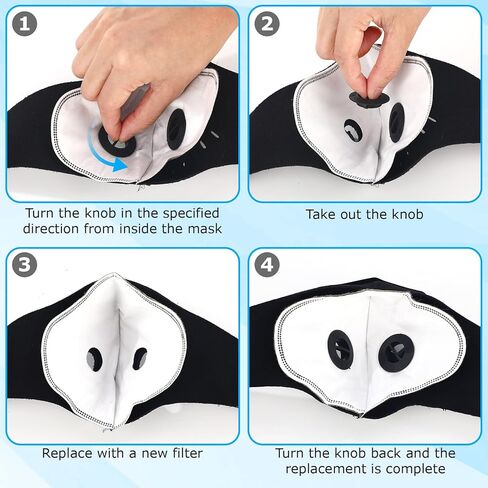 1

Turn the knob in the specified direction from inside the mask

2

Take out the knob

3

Replace with a new filter

4

Turn the knob back and the replacement is complete