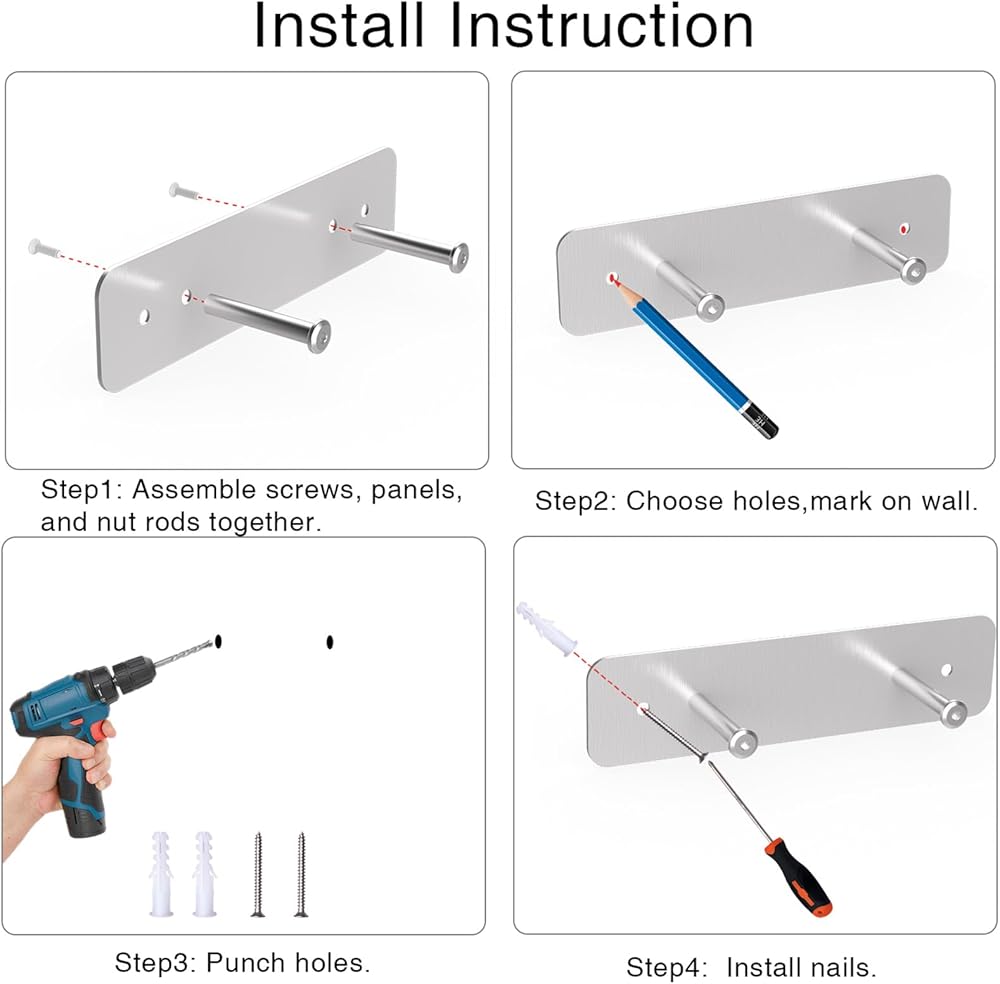 Install Instruction

Step1: Assemble screws, panels, and nut rods together.

Step2: Choose holes,mark on wall.

Step3: Punch holes.

Step4: Install nails.