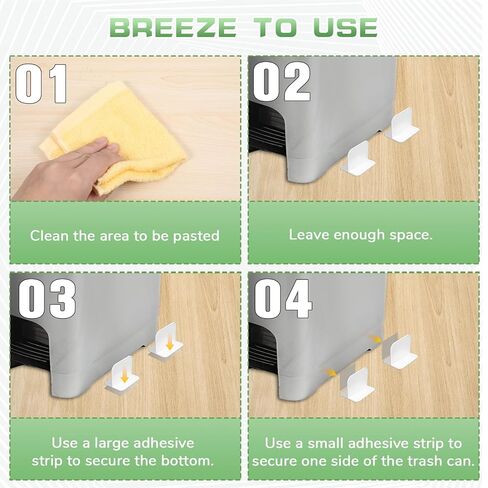 BREEZE TO USE

01

Clean the area to be pasted

02

Leave enough space.

03

Use a large adhesive strip to secure the bottom.

04

Use a small adhesive strip to secure one side of the trash can.