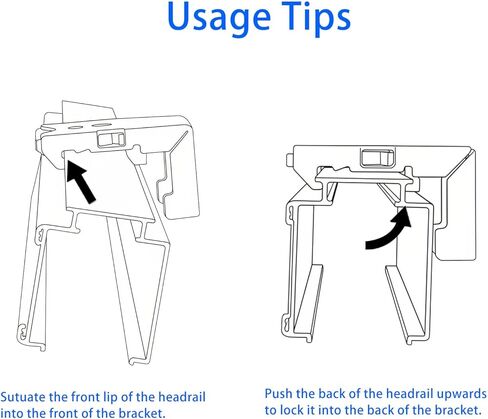 Usage Tips

Sutuate the front lip of the headrail into the front of the bracket.

Push the back of the headrail upwards to lock it into the back of the bracket.