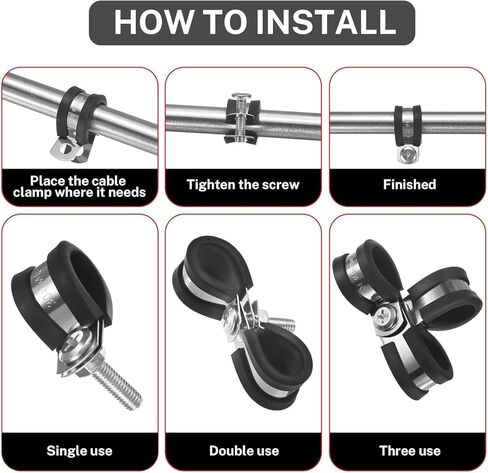 HOW TO INSTALL

Place the cable clamp where it needs

Tighten the screw

Finished

Single use

Double use

Three use