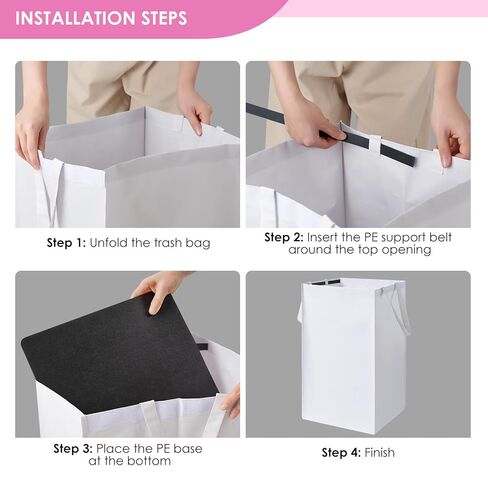 INSTALLATION STEPS

Step 1: Unfold the trash bag

Step 2: Insert the PE support belt around the top opening

Step 3: Place the PE base at the bottom

Step 4: Finish